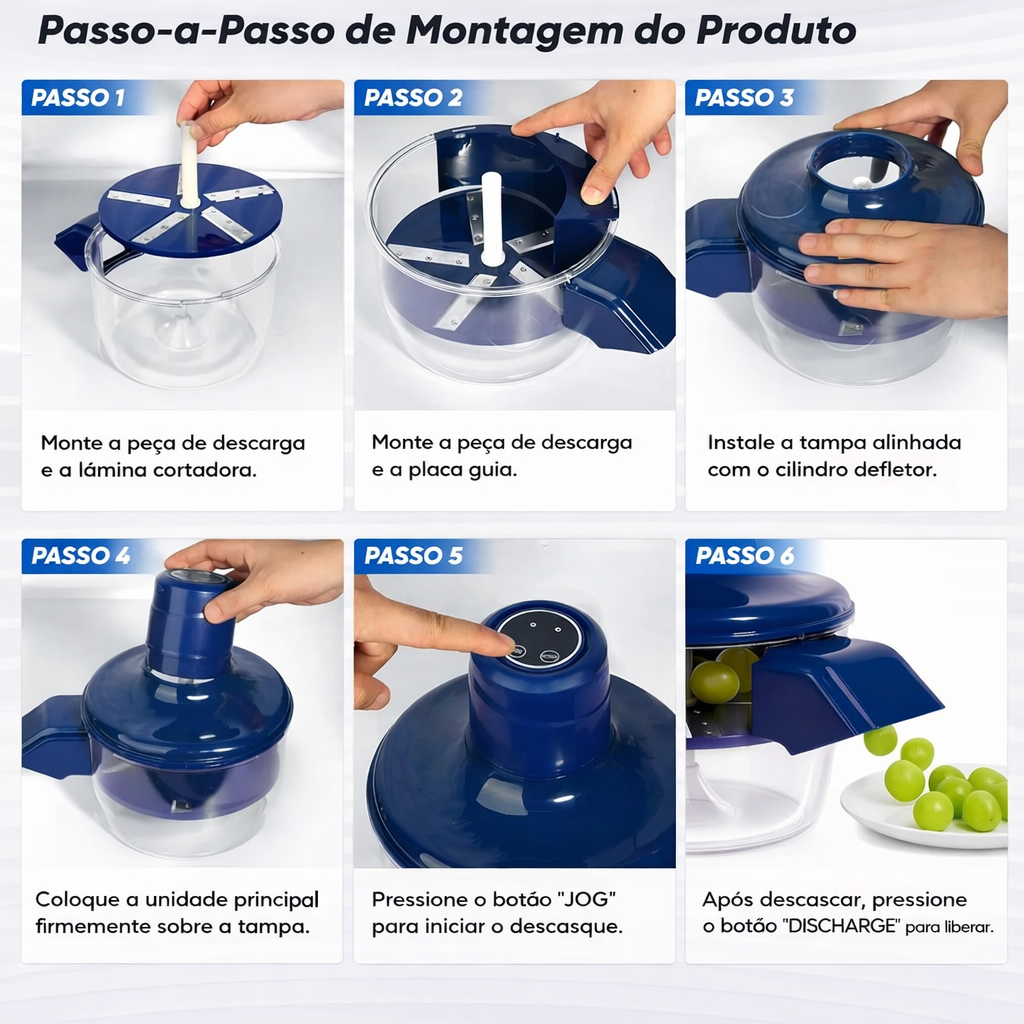 Passo-a-Passo de Montagem do Produto

PASSO 1

Monte a peça de descarga e a lámina cortadora.

PASSO 2

Monte a peça de descarga e a placa guia.

PASSO 3

Instale a tampa alinhada com o cilindro defletor.

PASSO 4

Coloque a unidade principal firmemente sobre a tampa.

PASSO 5

Pressione o botão "JOG" para iniciar o descasque.

PASSO 6

Após descascar, pressione o botão "DISCHARGE" para liberar.