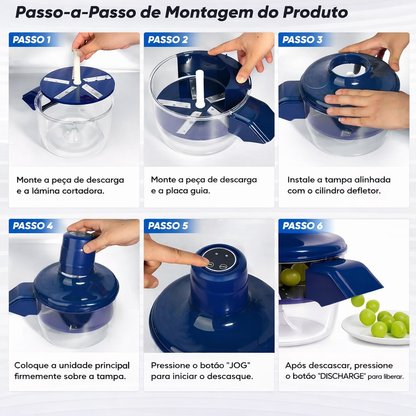 Passo-a-Passo de Montagem do Produto

PASSO 1

Monte a peça de descarga e a lâmina cortadora.

PASSO 2

Monte a peça de descarga e a placa guia.

PASSO 3

Instale a tampa alinhada com o cilindro defletor.

PASSO 4

Coloque a unidade principal firmemente sobre a tampa.

PASSO 5

Pressione o botão "JOG" para iniciar o descasque.

PASSO 6

Após descascar, pressione o botão "DISCHARGE" para liberar.